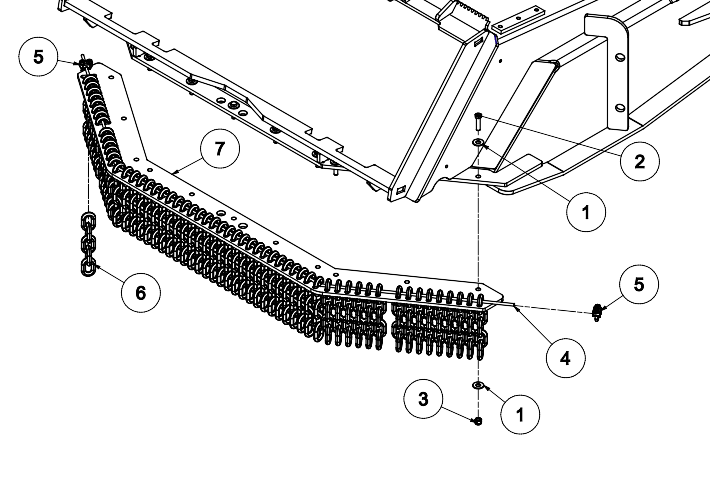 5
7
2
1
6
5
4
3
1